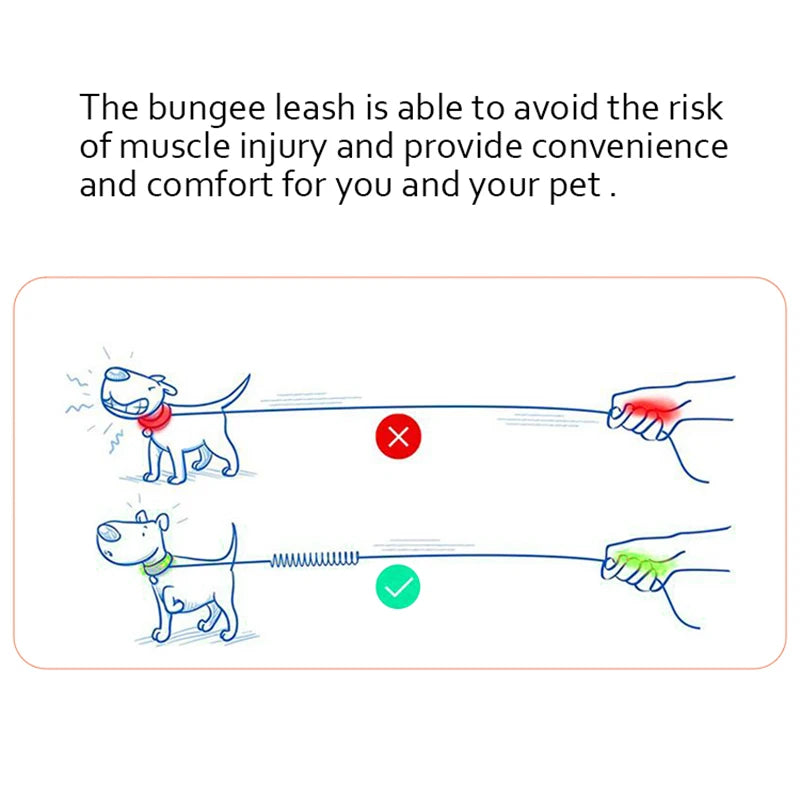 The bungee leash is able to avoid the risk of muscle injury and provide convenience and comfort for you and your pet .