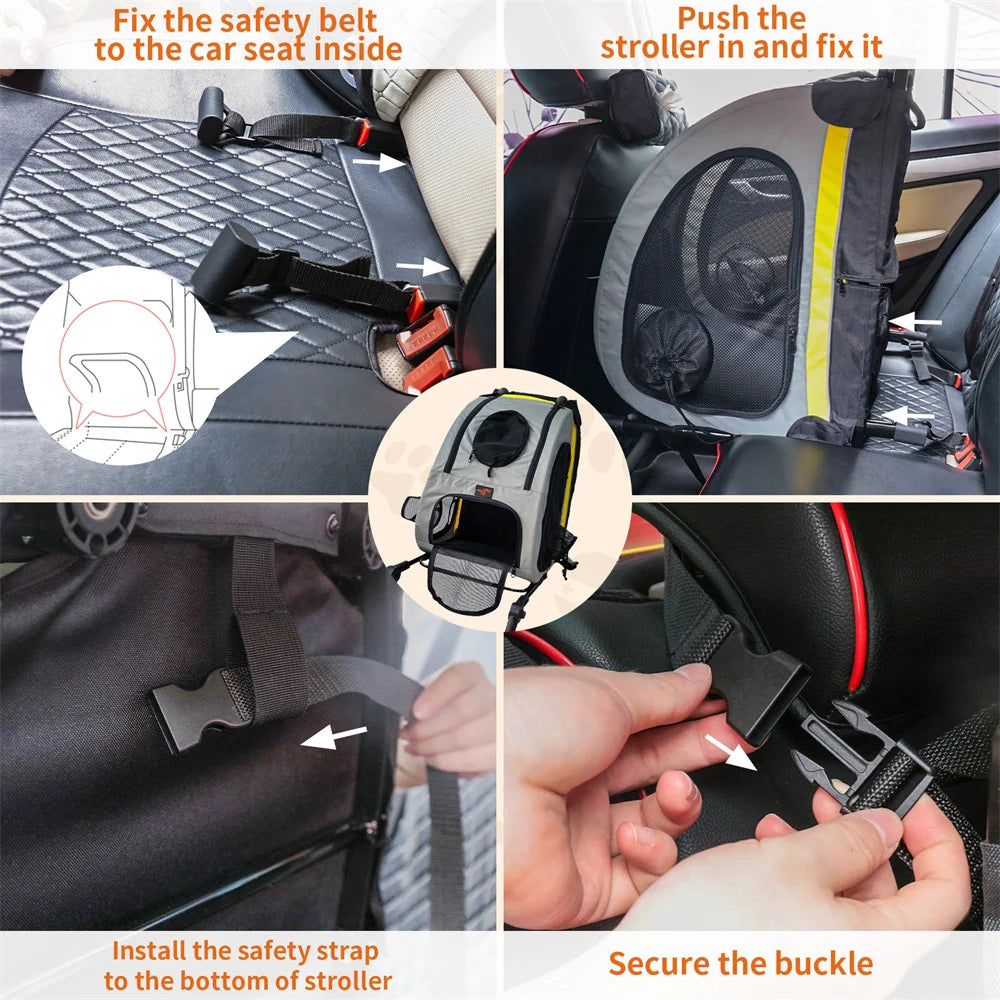 Fix the safety belt to the car seat inside

Push the stroller in and fix it

Install the safety strap to the bottom of stroller

Secure the buckle