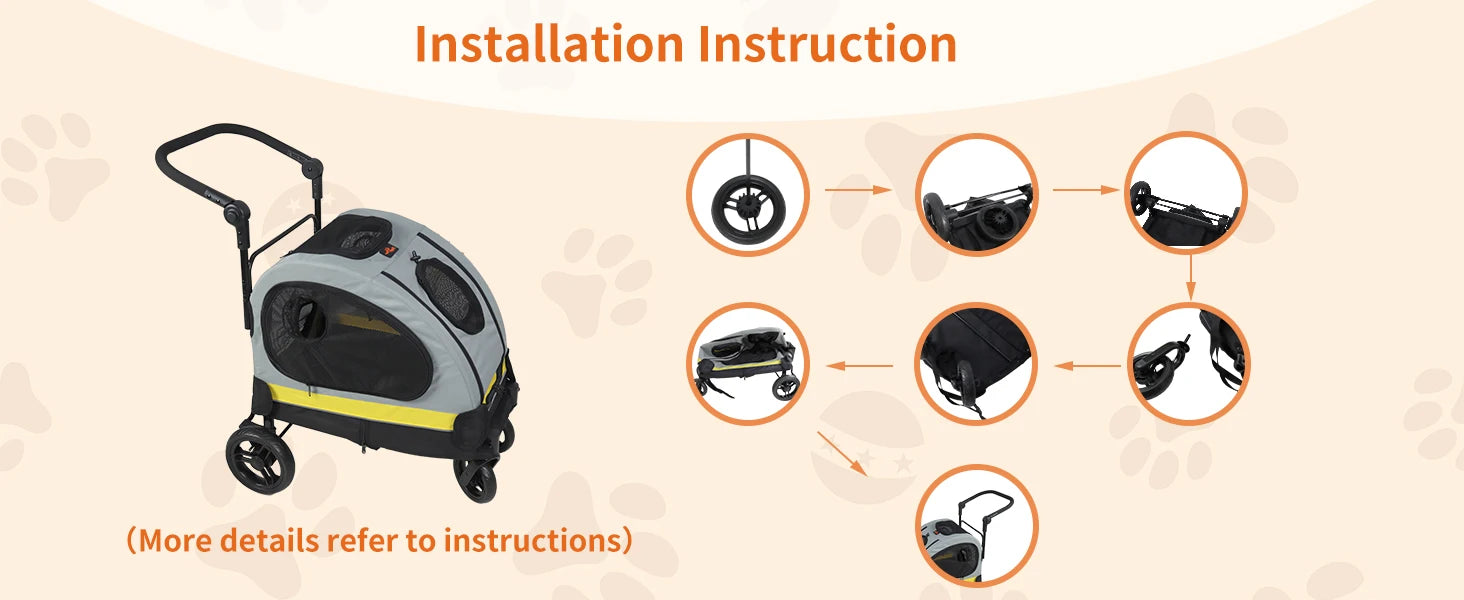 Installation Instruction

（More details refer to instructions）